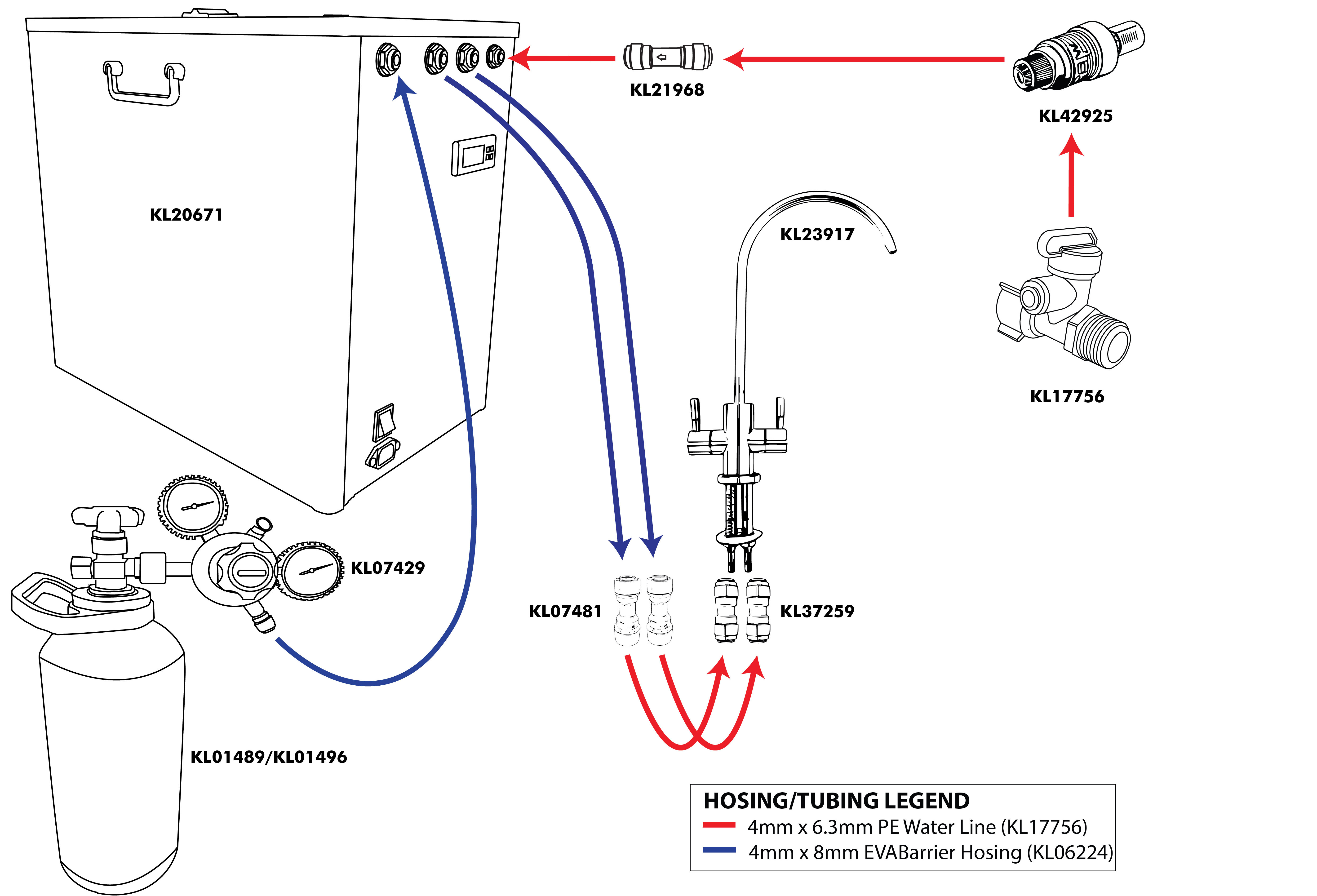 KL21968

KL42925

KL20671

KL23917

KL17756

KL07429

KL07481

KL37259

KL01489/KL01496

HOSING/TUBING LEGEND
4mm x 6.3mm PE Water Line (KL17756)
4mm x 8mm EVABarrier Hosing (KL06224)