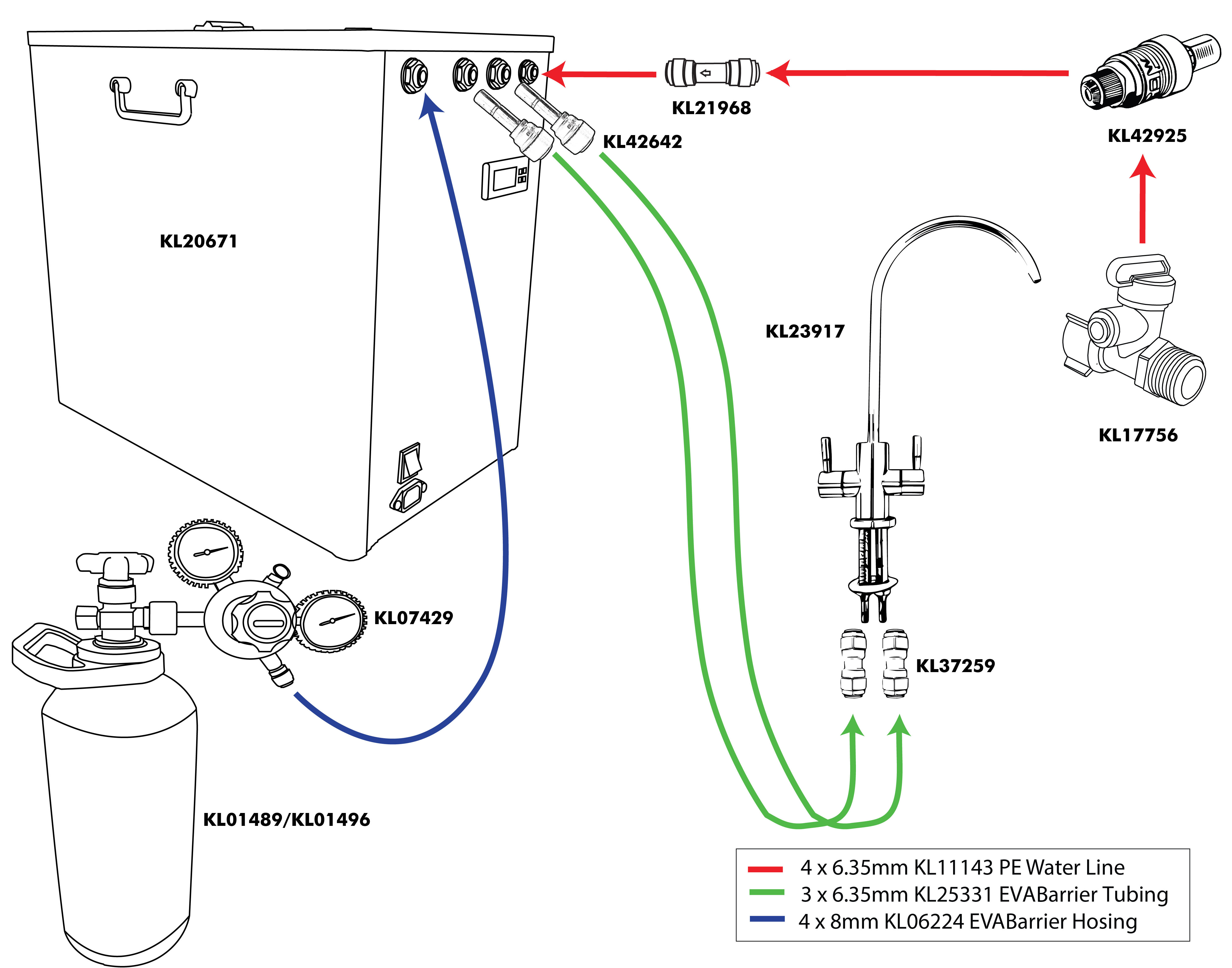 KL21968

KL42925

KL42642

KL20671

KL23917

KL17756

KL07429

KL37259

KL01489/KL01496

4 x 6.35mm KL11143 PE Water Line
3 x 6.35mm KL25331 EVABarrier Tubing
4 x 8mm KL06224 EVABarrier Hosing